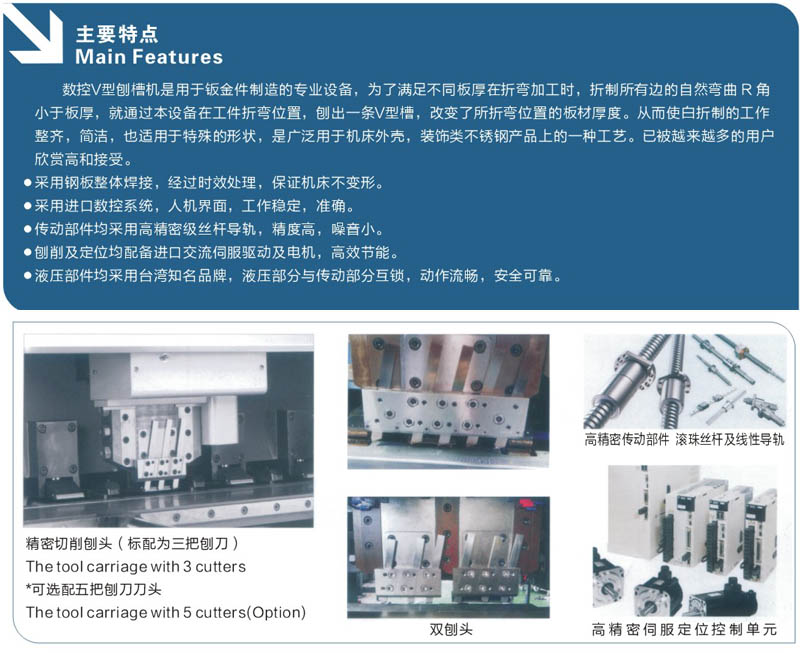 主要特点
Main Features

数控V型刨槽机是用于钣金件制造的专业设备，为了满足不同板厚在折弯加工时，折制所有边的自然弯曲 R 角小于板厚，就通过本设备在工件折弯位置，刨出一条V型槽，改变了所折弯位置的板材厚度。从而使白折制的工作整齐，简洁，也适用于特殊的形状，是广泛用于机床外壳，装饰类不锈钢产品上的一种工艺。已被越来越多的用户欣赏高和接受。

●采用钢板整体焊接，经过时效处理，保证机床不变形。
●采用进口数控系统，人机界面，工作稳定，准确。
●传动部件均采用高精密级丝杆导轨，精度高，噪音小。
●刨削及定位均配备进口交流伺服驱动及电机，高效节能。
●液压部件均采用台湾知名品牌，液压部分与传动部分互锁，动作流畅，安全可靠。

精密切削刨头（标配为三把刨刀）
The tool carriage with 3 cutters
*可选配五把刨刀刀头
The tool carriage with 5 cutters(Option)

双刨头

高精密传动部件 滚珠丝杆及线性导轨

高精密伺服定位控制单元