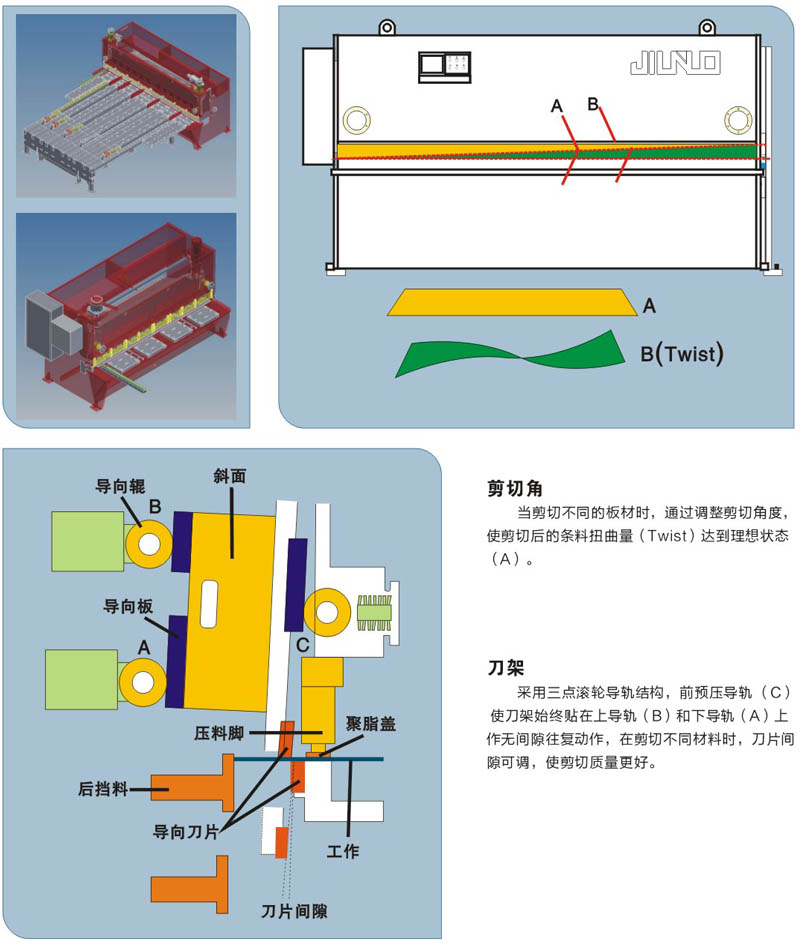 JIUNUO

A

B

A

B(Twist)

导向辊

B

斜面

导向板

A

C

压料脚

聚脂盖

后挡料

导向刀片

工作

刀片间隙

剪切角

当剪切不同的板材时，通过调整剪切角度，使剪切后的条料扭曲量（Twist）达到理想状态（A）。

刀架

采用三点滚轮导轨结构，前预压导轨（C）使刀架始终贴在上导轨（B）和下导轨（A）上作无间隙往复动作，在剪切不同材料时，刀片间隙可调，使剪切质量更好。